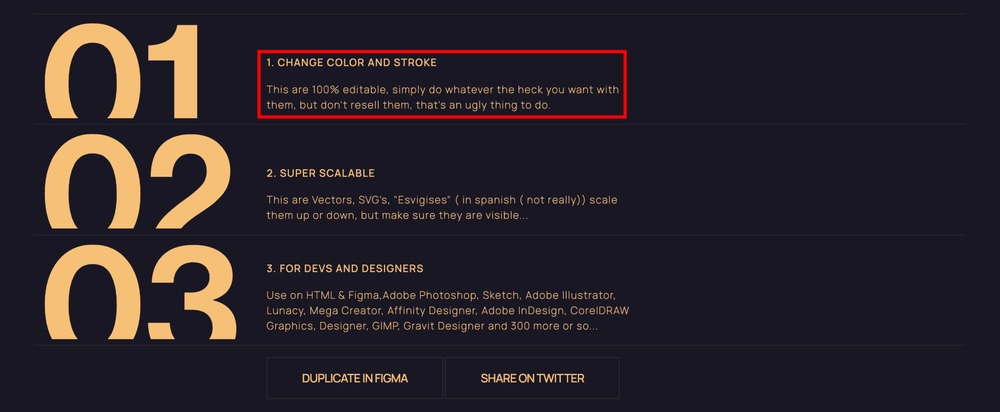 01

1. CHANGE COLOR AND STROKE

This are 100% editable, simply do whatever the heck you want with them, but don't resell them, that's an ugly thing to do.

02

2. SUPER SCALABLE

This are Vectors, SVG's, "Esvigises" ( in spanish ( not really)) scale them up or down, but make sure they are visible...

03

3. FOR DEVS AND DESIGNERS

Use on HTML & Figma,Adobe Photoshop, Sketch, Adobe Illustrator, Lunacy, Mega Creator, Affinity Designer, Adobe InDesign, CorelDRAW Graphics, Designer, GIMP, Gravit Designer and 300 more or so...

DUPLICATE IN FIGMA

SHARE ON TWITTER